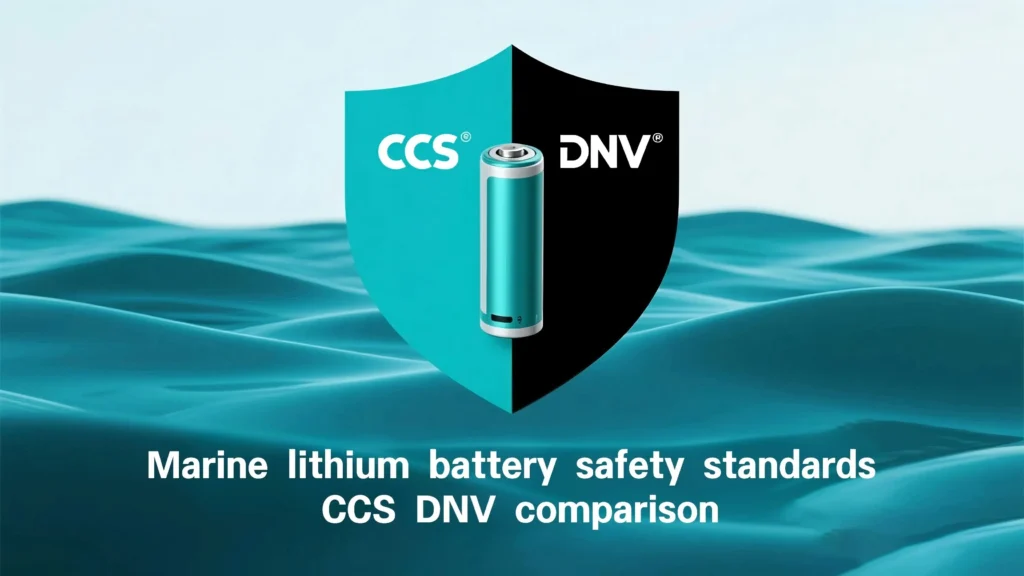 CCS®

DNV®

Marine lithium battery safety standards CCS DNV comparison